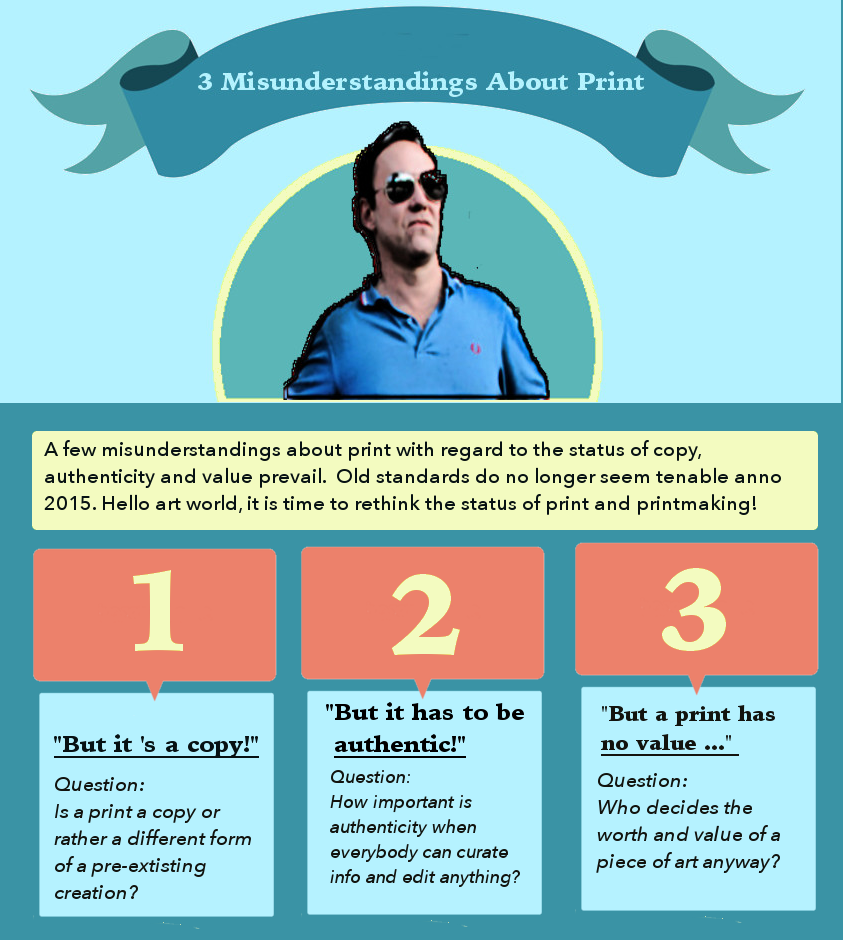 3 Misunderstandings About Print

A few misunderstandings about print with regard to the status of copy, authenticity and value prevail. Old standards do no longer seem tenable anno 2015. Hello art world, it is time to rethink the status of print and printmaking!

1

"But it 's a copy!"

Question:
Is a print a copy or rather a different form of a pre-extisting creation?

2

"But it has to be authentic!"

Question:
How important is authenticity when everybody can curate info and edit anything?

3

"But a print has no value ..."

Question:
Who decides the worth and value of a piece of art anyway?